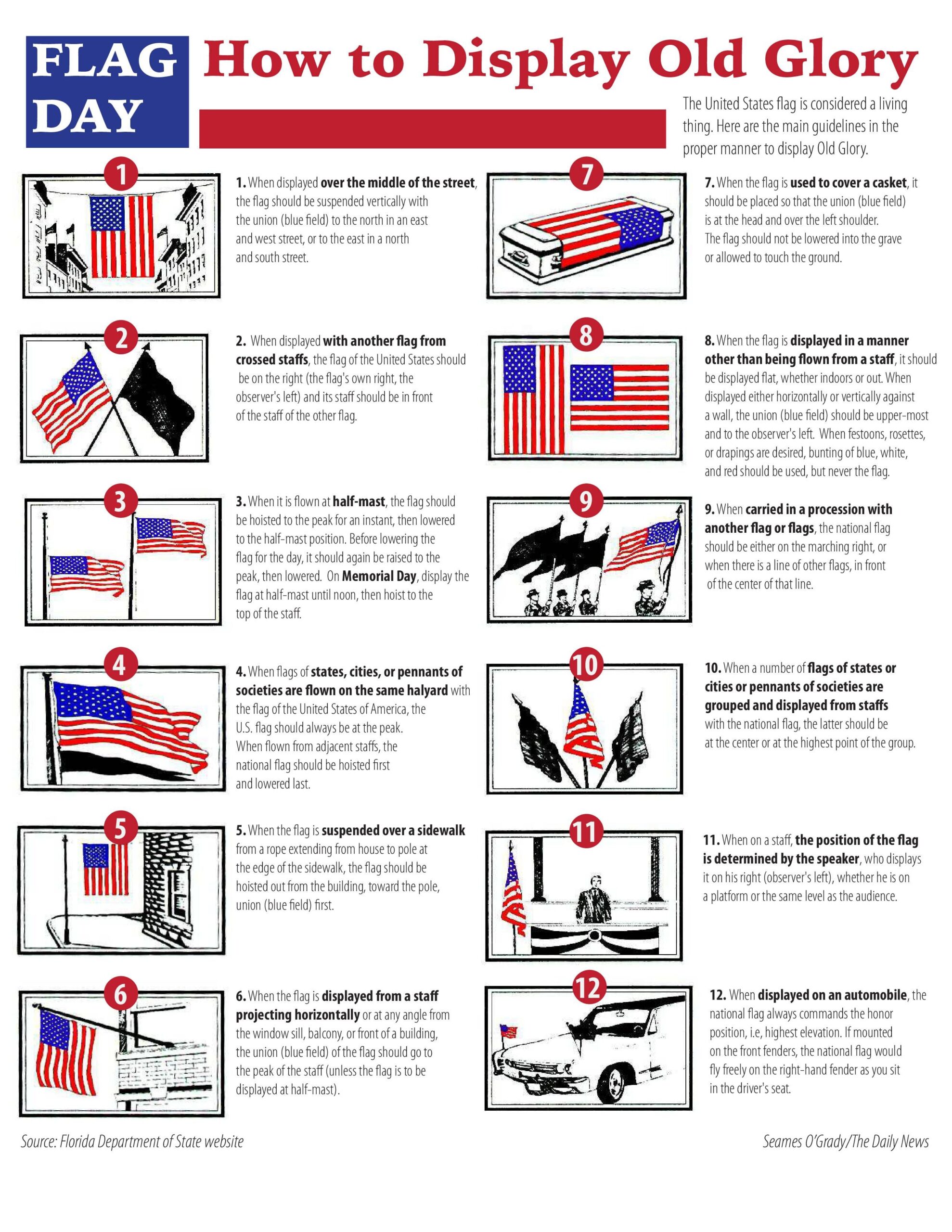 FLAG DAY

How to Display Old Glory

The United States flag is considered a living thing. Here are the main guidelines in the proper manner to display Old Glory.

1

1. When displayed over the middle of the street, the flag should be suspended vertically with the union (blue field) to the north in an east and west street, or to the east in a north and south street.

2

2. When displayed with another flag from crossed staffs, the flag of the United States should be on the right (the flag's own right, the observer's left) and its staff should be in front of the staff of the other flag.

3

3. When it is flown at half-mast, the flag should be hoisted to the peak for an instant, then lowered to the half-mast position. Before lowering the flag for the day, it should again be raised to the peak, then lowered. On Memorial Day, display the flag at half-mast until noon, then hoist to the top of the staff.

4

4. When flags of states, cities, or pennants of societies are flown on the same halyard with the flag of the United States of America, the U.S. flag should always be at the peak. When flown from adjacent staffs, the national flag should be hoisted first and lowered last.

5

5. When the flag is suspended over a sidewalk from a rope extending from house to pole at the edge of the sidewalk, the flag should be hoisted out from the building, toward the pole, union (blue field) first.

6

6. When the flag is displayed from a staff projecting horizontally or at any angle from the window sill, balcony, or front of a building, the union (blue field) of the flag should go to the peak of the staff (unless the flag is to be displayed at half-mast).

7

7. When the flag is used to cover a casket, it should be placed so that the union (blue field) is at the head and over the left shoulder. The flag should not be lowered into the grave or allowed to touch the ground.

8

8. When the flag is displayed in a manner other than being flown from a staff, it should be displayed flat, whether indoors or out. When displayed either horizontally or vertically against a wall, the union (blue field) should be upper-most and to the observer's left. When festoons, rosettes, or drapings are desired, bunting of blue, white, and red should be used, but never the flag.

9

9. When carried in a procession with another flag or flags, the national flag should be either on the marching right, or when there is a line of other flags, in front of the center of that line.

10

10. When a number of flags of states or cities or pennants of societies are grouped and displayed from staffs with the national flag, the latter should be at the center or at the highest point of the group.

11

11. When on a staff, the position of the flag is determined by the speaker, who displays it on his right (observer's left), whether he is on a platform or the same level as the audience.

12

12. When displayed on an automobile, the national flag always commands the honor position, i.e, highest elevation. If mounted on the front fenders, the national flag would fly freely on the right-hand fender as you sit in the driver's seat.

Source: Florida Department of State website

Seames O'Grady/The Daily News